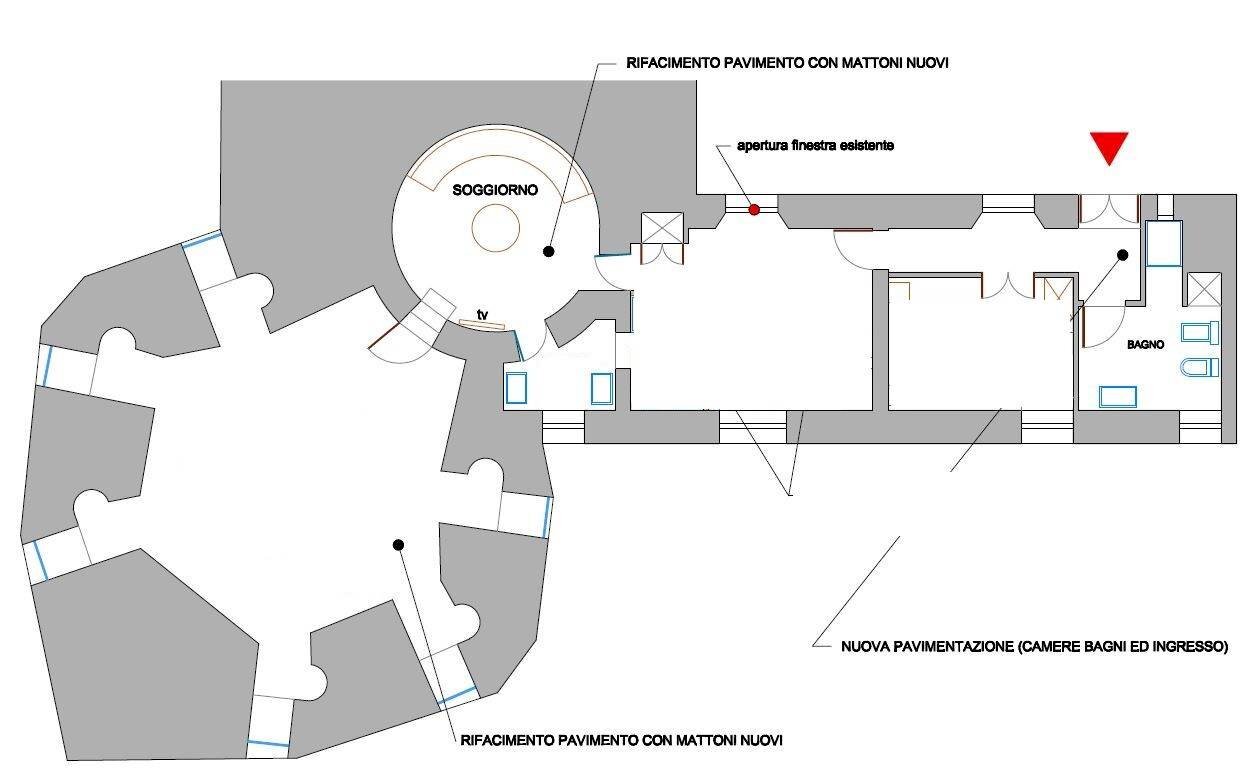 RIFACIMENTO PAVIMENTO CON MATTONI NUOVI

apertura finestra esistente

SOGGIORNO

tv

BAGNO

NUOVA PAVIMENTAZIONE (CAMERE BAGNI ED INGRESSO)

RIFACIMENTO PAVIMENTO CON MATTONI NUOVI